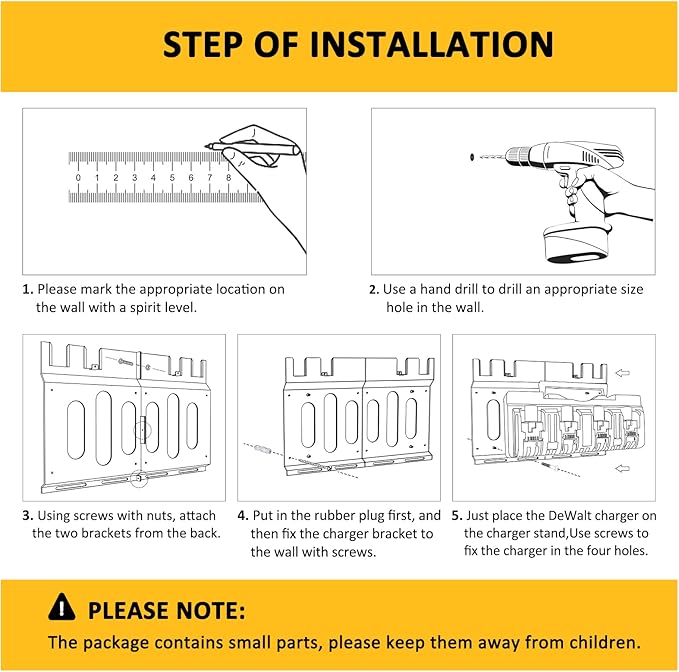 STEP OF INSTALLATION

0 1 2 3 4 5 6 7 8

1. Please mark the appropriate location on the wall with a spirit level.

2. Use a hand drill to drill an appropriate size hole in the wall.

3. Using screws with nuts, attach the two brackets from the back.

4. Put in the rubber plug first, and then fix the charger bracket to the wall with screws.

5. Just place the DeWalt charger on the charger stand,Use screws to fix the charger in the four holes.

PLEASE NOTE:

The package contains small parts, please keep them away from children.