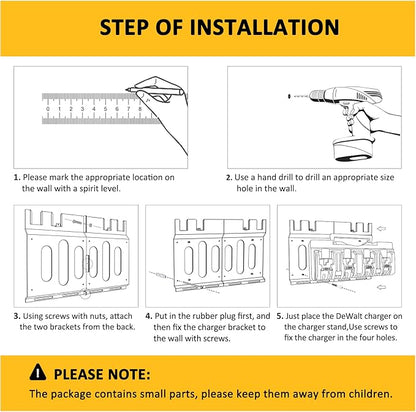 STEP OF INSTALLATION

0 1 2 3 4 5 6 7 8

1. Please mark the appropriate location on the wall with a spirit level.

2. Use a hand drill to drill an appropriate size hole in the wall.

3. Using screws with nuts, attach the two brackets from the back.

4. Put in the rubber plug first, and then fix the charger bracket to the wall with screws.

5. Just place the DeWalt charger on the charger stand,Use screws to fix the charger in the four holes.

PLEASE NOTE:

The package contains small parts, please keep them away from children.