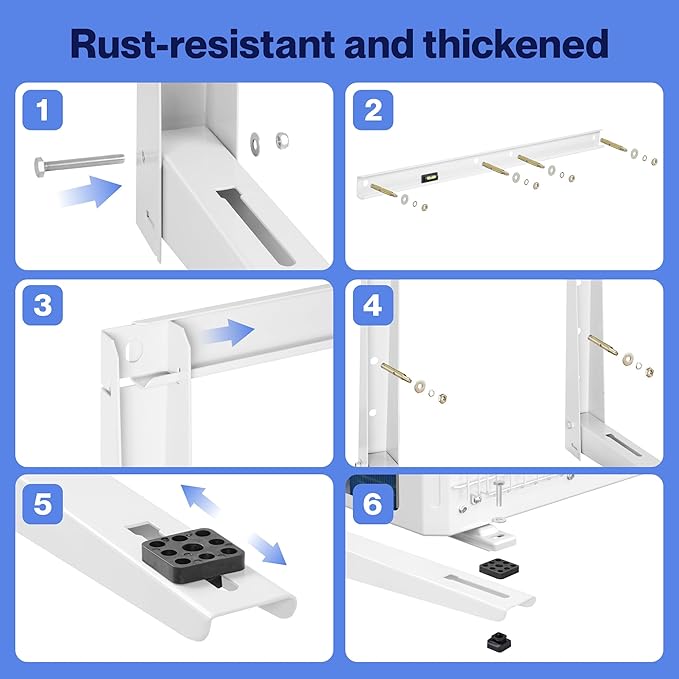 Rust-resistant and thickened

1

2

3

4

5

6