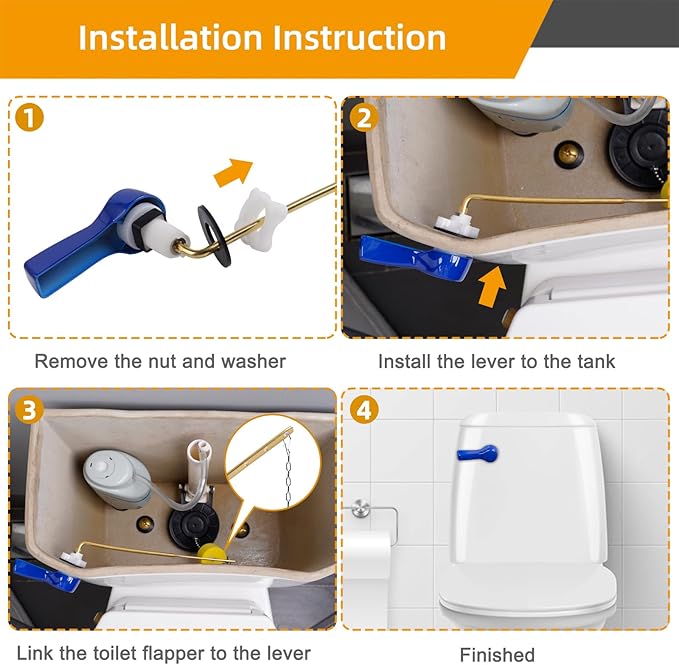 Installation Instruction

1

Remove the nut and washer

2

Install the lever to the tank

3

Link the toilet flapper to the lever

4

Finished