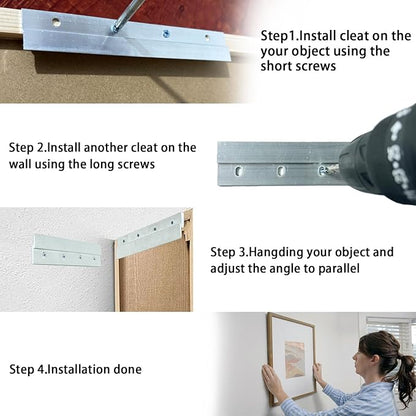 Step1.Install cleat on the your object using the short screws

Step 2.Install another cleat on the wall using the long screws

Step 3.Hangding your object and adjust the angle to parallel

Step 4.Installation done