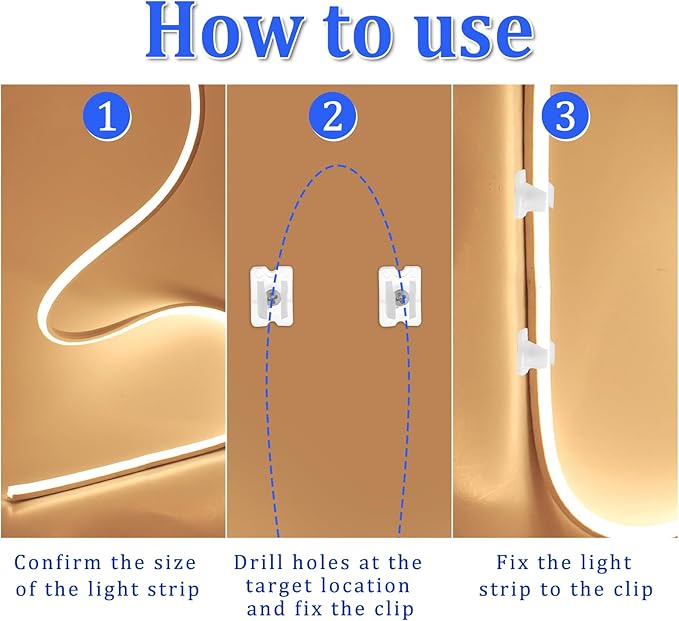 How to use

1

2

3

Confirm the size of the light strip

Drill holes at the target location and fix the clip

Fix the light strip to the clip