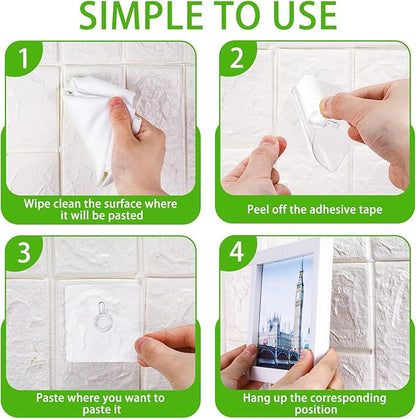 SIMPLE TO USE

1

Wipe clean the surface where it will be pasted

2

Peel off the adhesive tape

3

Paste where you want to paste it

4

Hang up the corresponding position