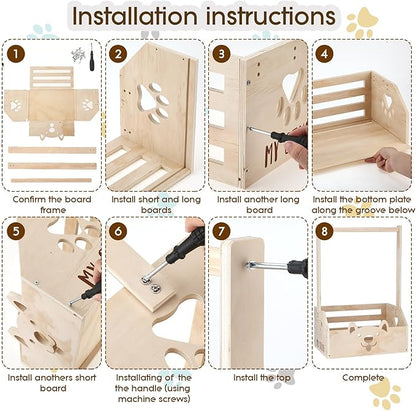 Installation instructions

1

Confirm the board frame

2

Install short and long boards

3

MY

Install another long board

4

Install the bottom plate along the groove below

5

MY

Install anothers short board

6

Installating of the the handle (using machine screws)

7

Install the top

8

Complete