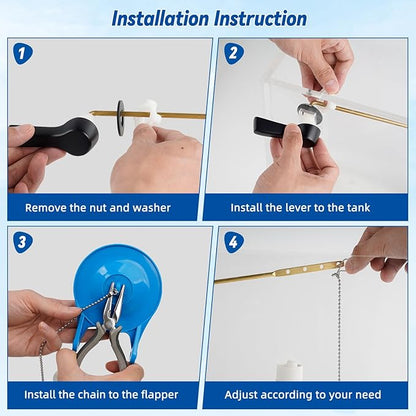 Installation Instruction

1

Remove the nut and washer

2

Install the lever to the tank

3

Install the chain to the flapper

4

Adjust according to your need