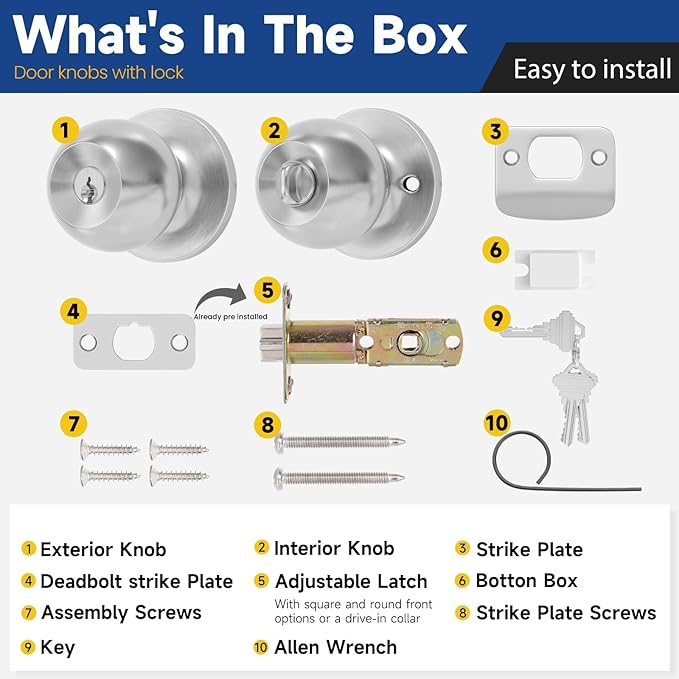 What's In The Box

Door knobs with lock

Easy to install

1

2

3

6

4

Already pre installed

5

9

7

8

10

1 Exterior Knob
2 Interior Knob
3 Strike Plate
4 Deadbolt strike Plate
5 Adjustable Latch
With square and round front options or a drive-in collar
6 Botton Box
7 Assembly Screws
8 Strike Plate Screws
9 Key
10 Allen Wrench