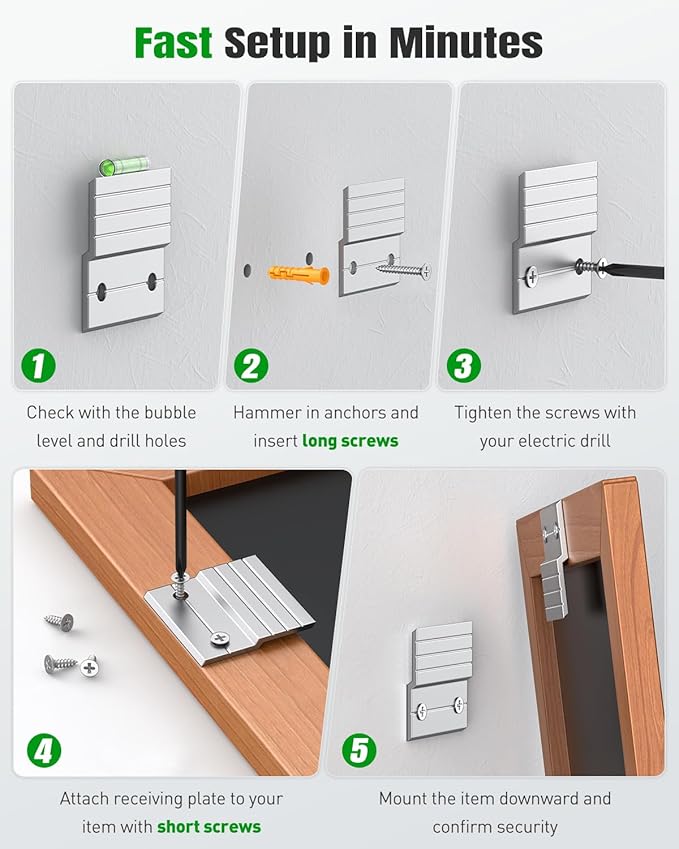 Fast Setup in Minutes

1

Check with the bubble level and drill holes

2

Hammer in anchors and insert long screws

3

Tighten the screws with your electric drill

4

Attach receiving plate to your item with short screws

5

Mount the item downward and confirm security