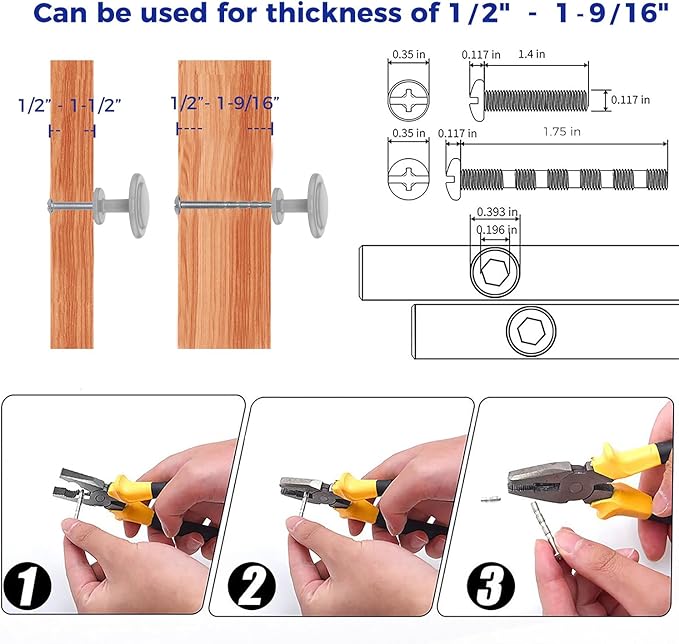 Can be used for thickness of 1/2" - 1-9/16"

1/2" - 1-1/2"

1/2"- 1-9/16"

0.35 in
0.117 in
1.4 in
0.117 in

0.35 in
0.117 in
1.75 in

0.393 in
0.196 in

1

2

3