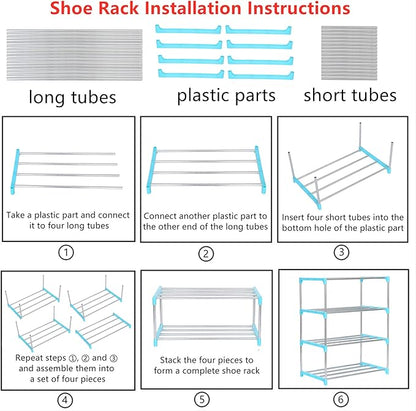 Shoe Rack Installation Instructions

long tubes

plastic parts

short tubes

Take a plastic part and connect it to four long tubes

①

Connect another plastic part to the other end of the long tubes

②

Insert four short tubes into the bottom hole of the plastic part

③

Repeat steps ①, ② and ③ and assemble them into a set of four pieces

④

Stack the four pieces to form a complete shoe rack

⑤

⑥