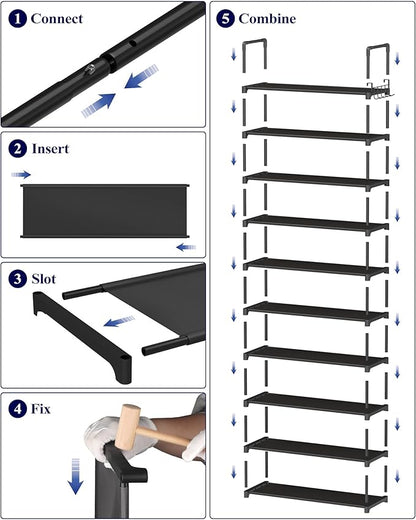 1 Connect

2 Insert

3 Slot

4 Fix

5 Combine