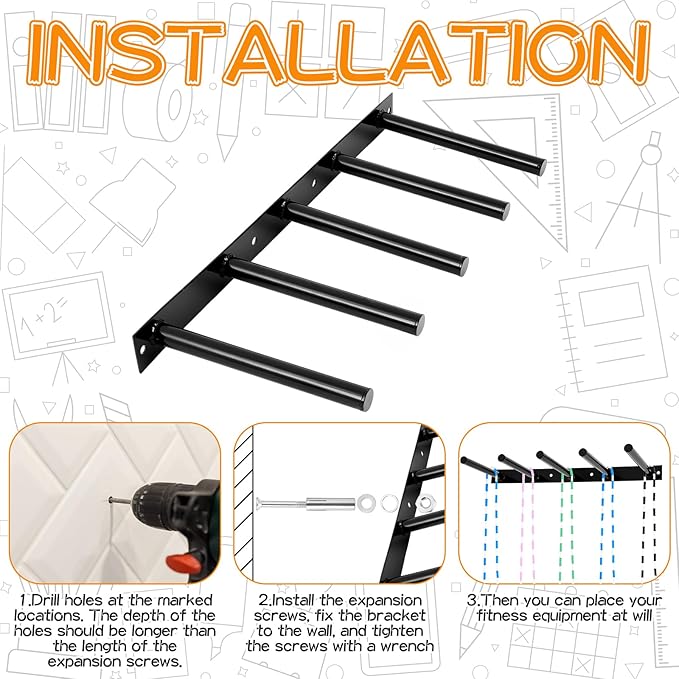 INSTALLATION

1+2=

1.Drill holes at the marked locations. The depth of the holes should be longer than the length of the expansion screws.

2.Install the expansion screws, fix the bracket to the wall, and tighten the screws with a wrench

3.Then you can place your fitness equipment at will