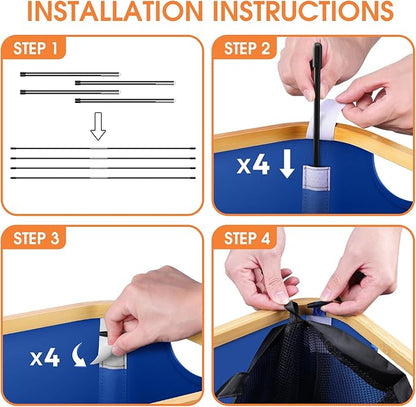 INSTALLATION INSTRUCTIONS

STEP 1

STEP 2

x4

STEP 3

x4

STEP 4