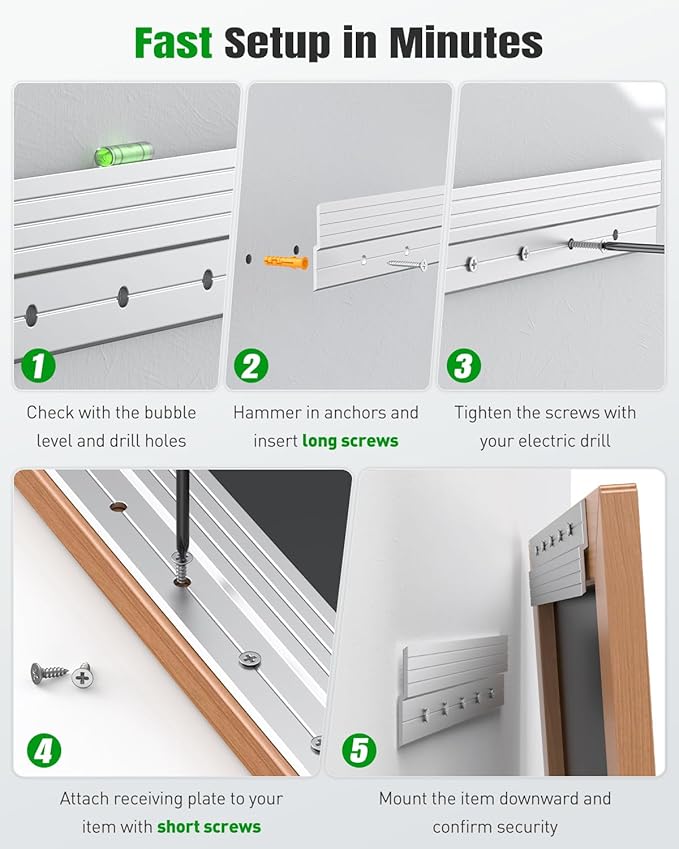 Fast Setup in Minutes

1

Check with the bubble level and drill holes

2

Hammer in anchors and insert long screws

3

Tighten the screws with your electric drill

4

Attach receiving plate to your item with short screws

5

Mount the item downward and confirm security