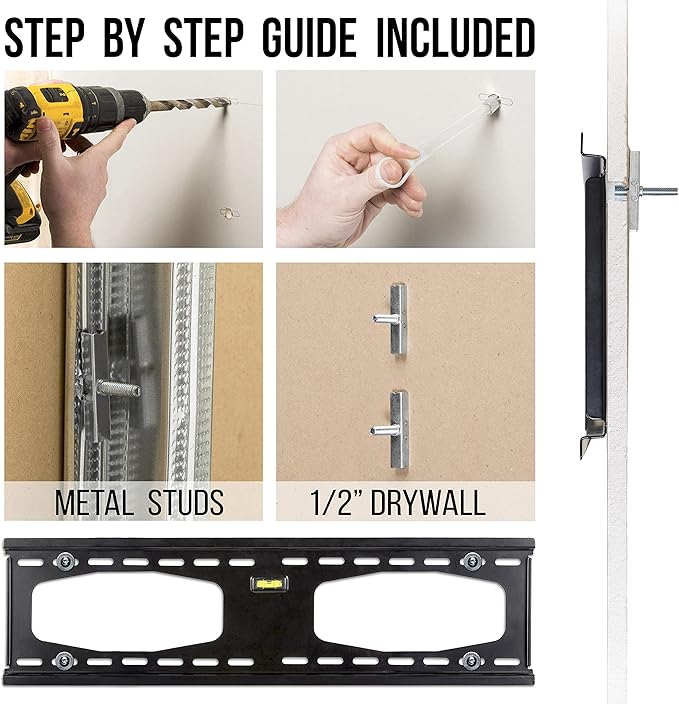 STEP BY STEP GUIDE INCLUDED

METAL STUDS

1/2" DRYWALL