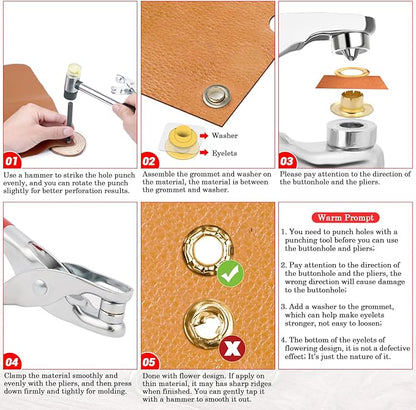 01

Use a hammer to strike the hole punch evenly, and you can rotate the punch slightly for better perforation results.

Washer
Eyelets

02

Assemble the grommet and washer on the material, the material is between the grommet and washer.

03

Please pay attention to the direction of the buttonhole and the pliers.

04

Clamp the material smoothly and evenly with the pliers, and then press down firmly and tightly for molding.

05

Done with flower design. If apply on thin material, it may has sharp ridges when finished. You can gently tap it with a hammer to smooth it out.

Warm Prompt

1. You need to punch holes with a punching tool before you can use the buttonhole and pliers;

2. Pay attention to the direction of the buttonhole and the pliers, the wrong direction will cause damage to the buttonhole;

3. Add a washer to the grommet, which can help make eyelets stronger, not easy to loosen;

4. The bottom of the eyelets of flowering design, it is not a defective effect; It's just the nature of it.