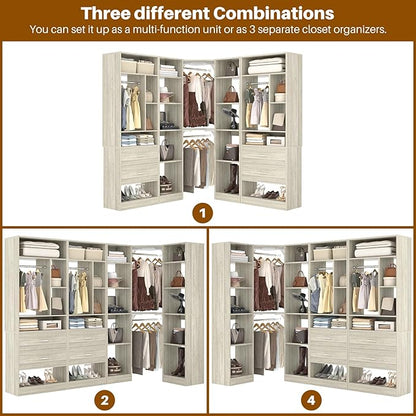 Three different Combinations
You can set it up as a multi-function unit or as 3 separate closet organizers.

1

2

4