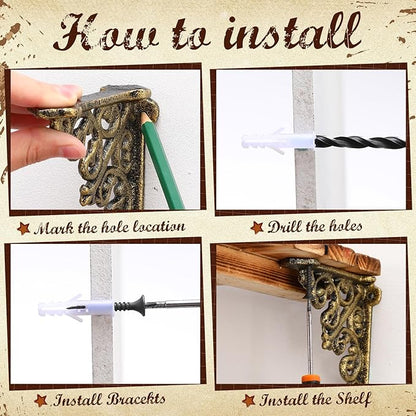 How to install

Mark the hole location

Drill the holes

Install Bracekts

Install the Shelf