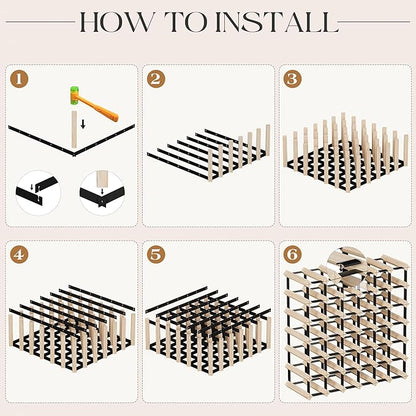 HOW TO INSTALL

1

2

3

4

5

6