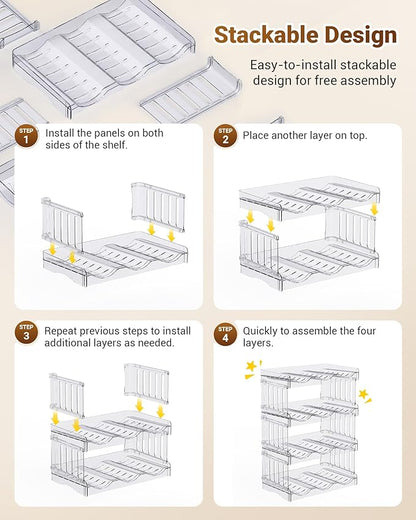 Stackable Design

Easy-to-install stackable design for free assembly

STEP 1 Install the panels on both sides of the shelf.

STEP 2 Place another layer on top.

STEP 3 Repeat previous steps to install additional layers as needed.

STEP 4 Quickly to assemble the four layers.