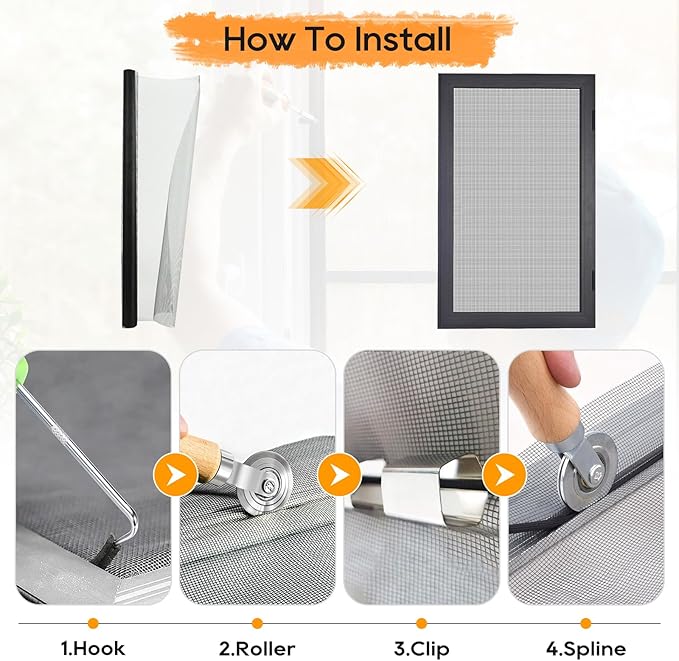 How To Install

1.Hook

2.Roller

3.Clip

4.Spline