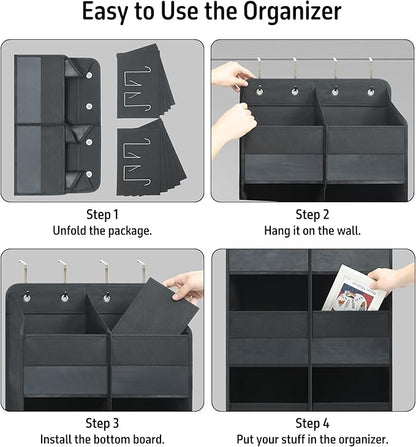 Easy to Use the Organizer

Step 1
Unfold the package.

Step 2
Hang it on the wall.

Step 3
Install the bottom board.

Step 4
Put your stuff in the organizer.