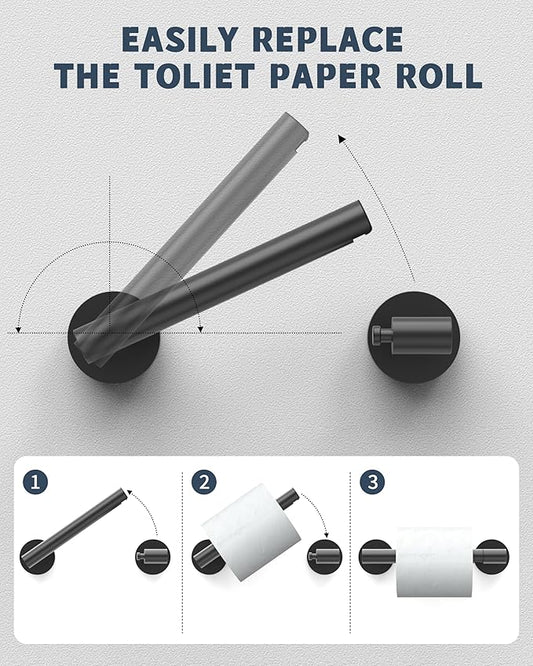 EASILY REPLACE
THE TOLIET PAPER ROLL

1

2

3