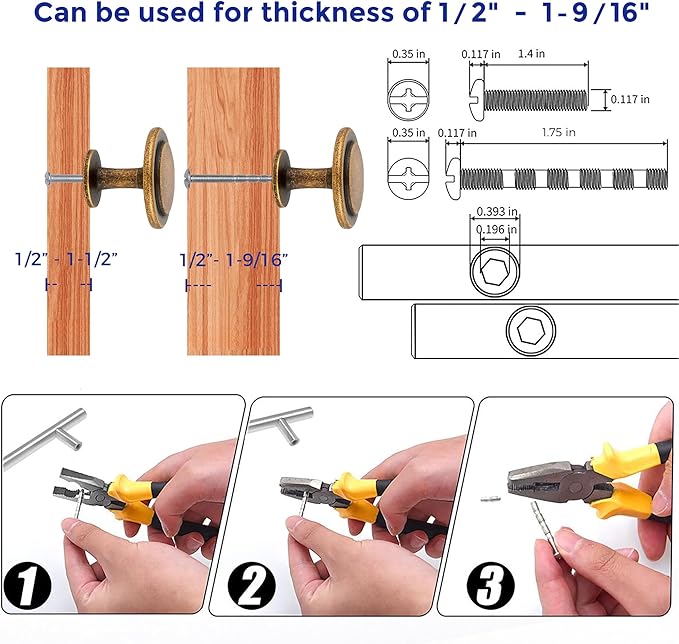 Can be used for thickness of 1/2" - 1-9/16"

1/2" - 1-1/2"

1/2"- 1-9/16"

0.35 in

0.117 in

1.4 in

0.117 in

0.35 in

0.117 in

1.75 in

0.393 in

0.196 in

1

2

3