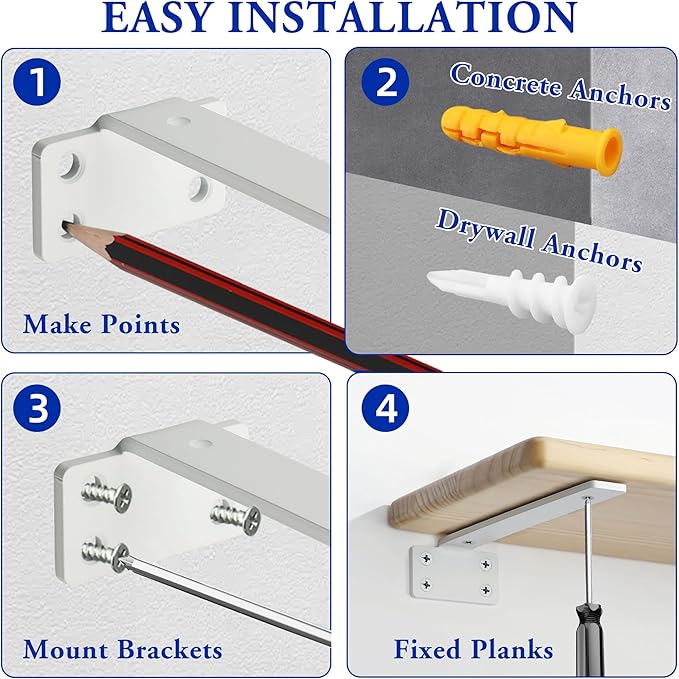 EASY INSTALLATION

1

Make Points

2

Concrete Anchors

Drywall Anchors

3

Mount Brackets

4

Fixed Planks