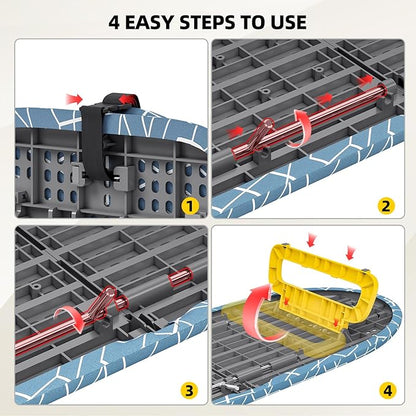 4 EASY STEPS TO USE

1

2

3

4