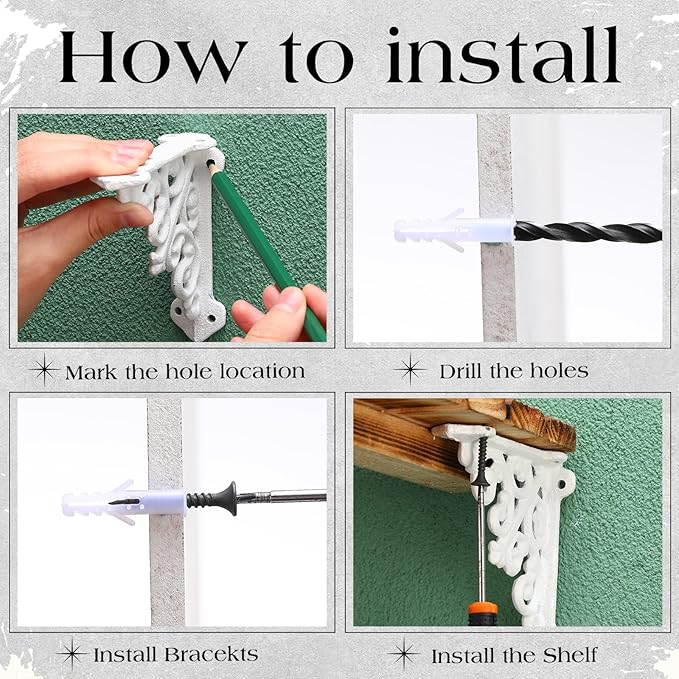 How to install

Mark the hole location

Drill the holes

Install Bracekts

Install the Shelf