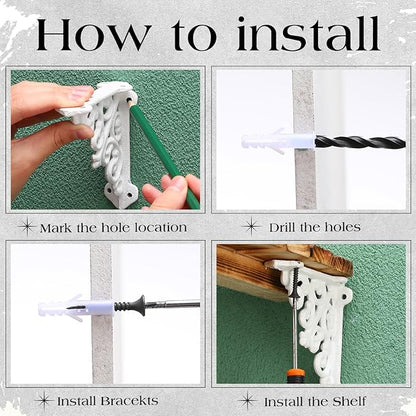 How to install

Mark the hole location

Drill the holes

Install Bracekts

Install the Shelf