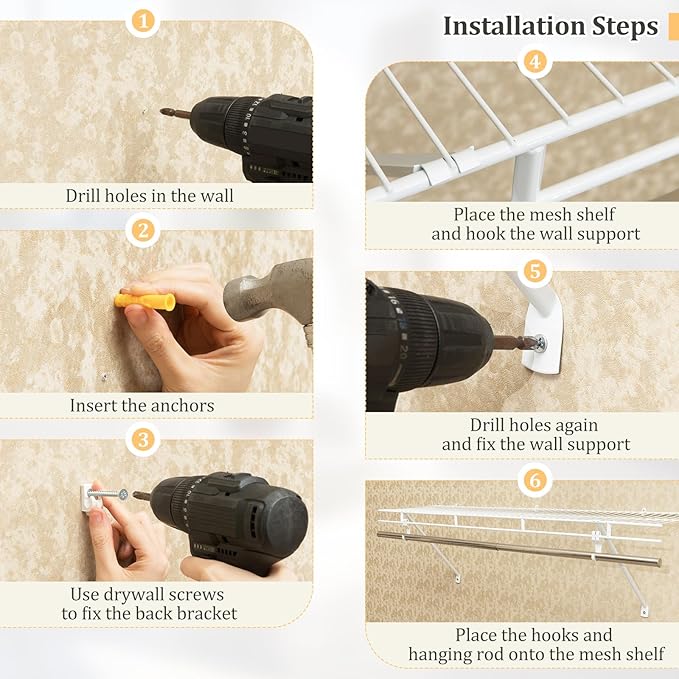 Installation Steps

1
Drill holes in the wall

2
Insert the anchors

3
Use drywall screws to fix the back bracket

4
Place the mesh shelf and hook the wall support

5
Drill holes again and fix the wall support

6
Place the hooks and hanging rod onto the mesh shelf