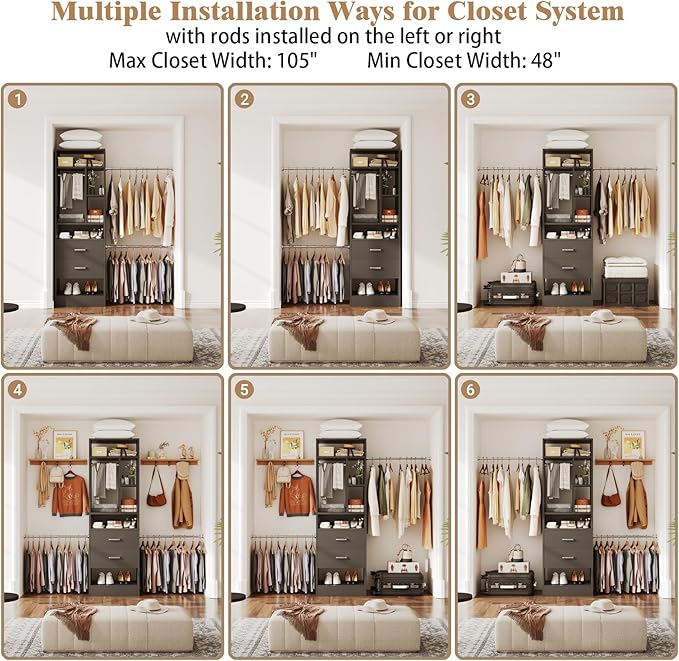 Multiple Installation Ways for Closet System
with rods installed on the left or right
Max Closet Width: 105"    Min Closet Width: 48"

1

2

3

4

5

6