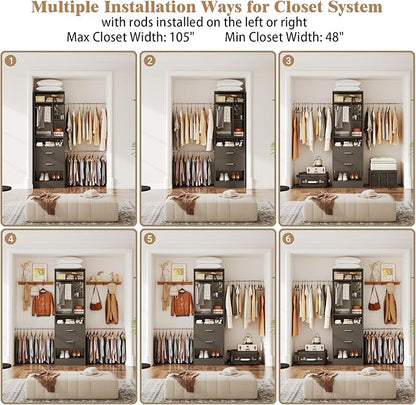 Multiple Installation Ways for Closet System
with rods installed on the left or right
Max Closet Width: 105"  Min Closet Width: 48"

1

2

3

4

5

6