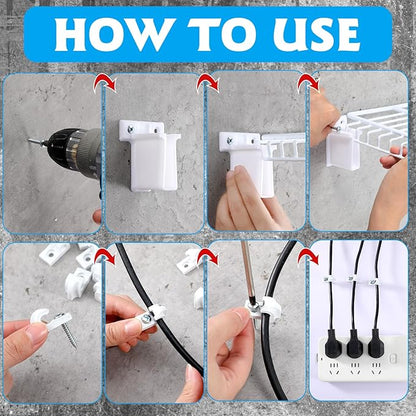 HOW TO USE