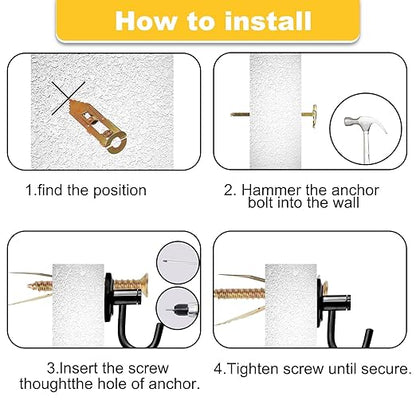 How to install

1.find the position

2. Hammer the anchor bolt into the wall

3.Insert the screw thoughtthe hole of anchor.

4.Tighten screw until secure.