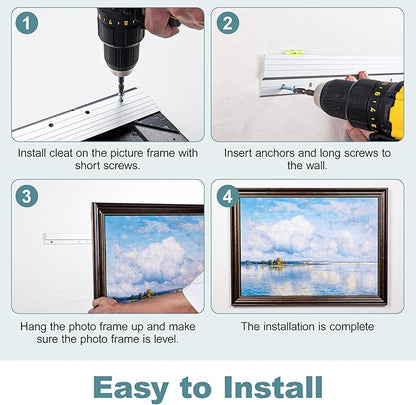 1

Install cleat on the picture frame with short screws.

2

Insert anchors and long screws to the wall.

3

Hang the photo frame up and make sure the photo frame is level.

4

The installation is complete

Easy to Install