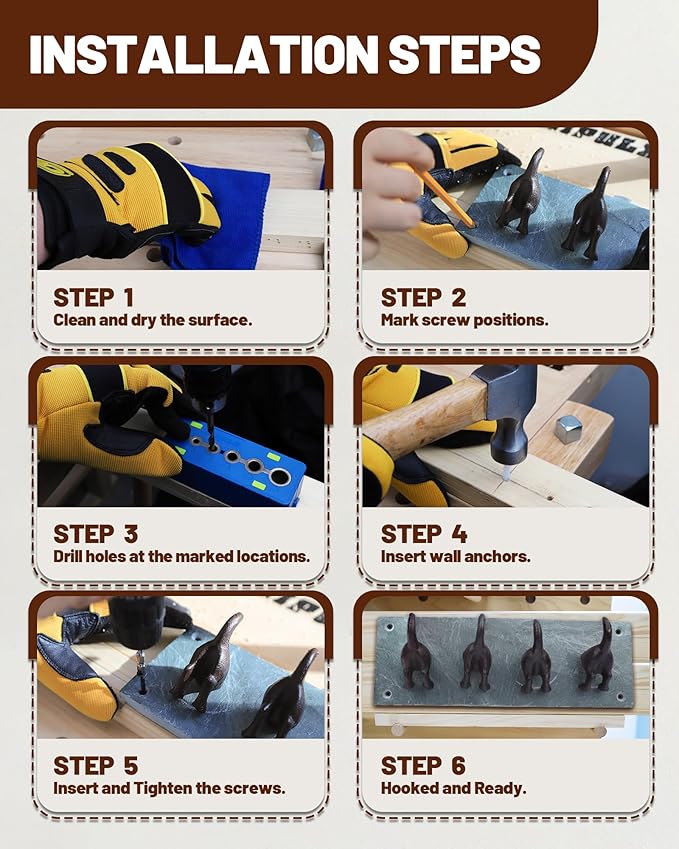 INSTALLATION STEPS

STEP 1
Clean and dry the surface.

STEP 2
Mark screw positions.

STEP 3
Drill holes at the marked locations.

STEP 4
Insert wall anchors.

STEP 5
Insert and Tighten the screws.

STEP 6
Hooked and Ready.