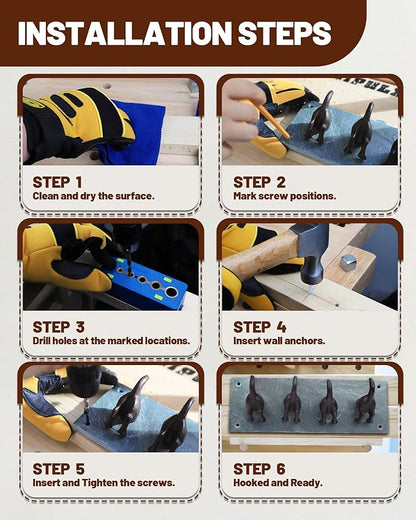 INSTALLATION STEPS

STEP 1
Clean and dry the surface.

STEP 2
Mark screw positions.

STEP 3
Drill holes at the marked locations.

STEP 4
Insert wall anchors.

STEP 5
Insert and Tighten the screws.

STEP 6
Hooked and Ready.