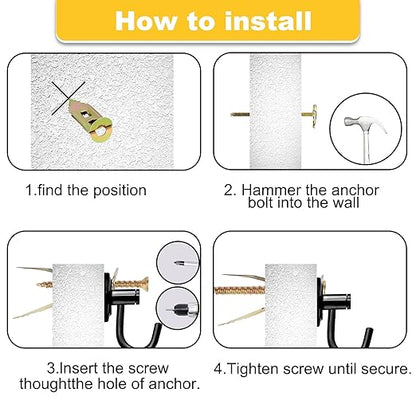 How to install

1.find the position

2. Hammer the anchor bolt into the wall

3.Insert the screw thoughtthe hole of anchor.

4.Tighten screw until secure.