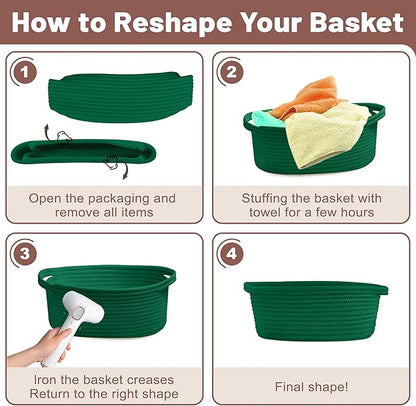 How to Reshape Your Basket

1

Open the packaging and remove all items

2

Stuffing the basket with towel for a few hours

3

Iron the basket creases
Return to the right shape

4

Final shape!