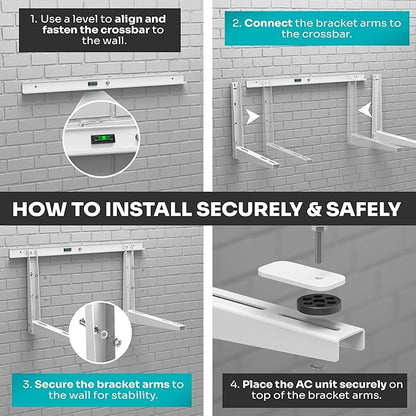 1. Use a level to align and fasten the crossbar to the wall.

2. Connect the bracket arms to the crossbar.

HOW TO INSTALL SECURELY & SAFELY

3. Secure the bracket arms to the wall for stability.

4. Place the AC unit securely on top of the bracket arms.