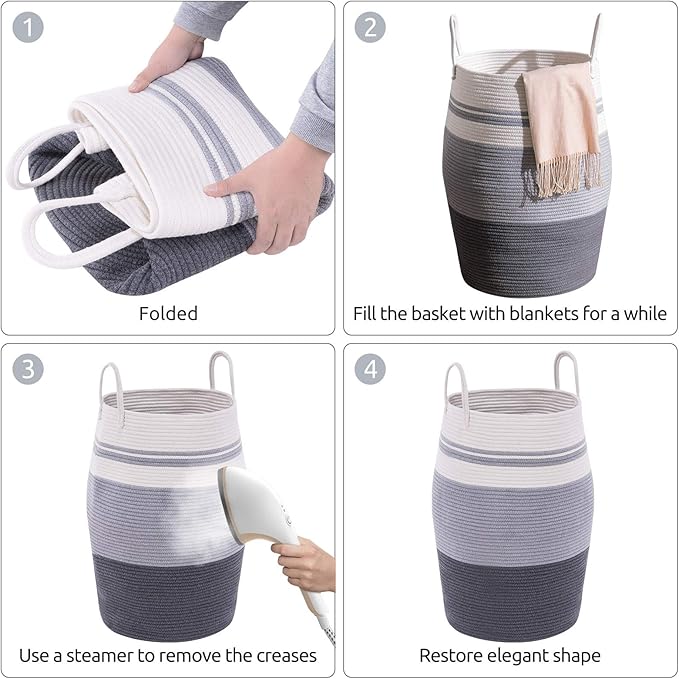 1

Folded

2

Fill the basket with blankets for a while

3

Use a steamer to remove the creases

4

Restore elegant shape