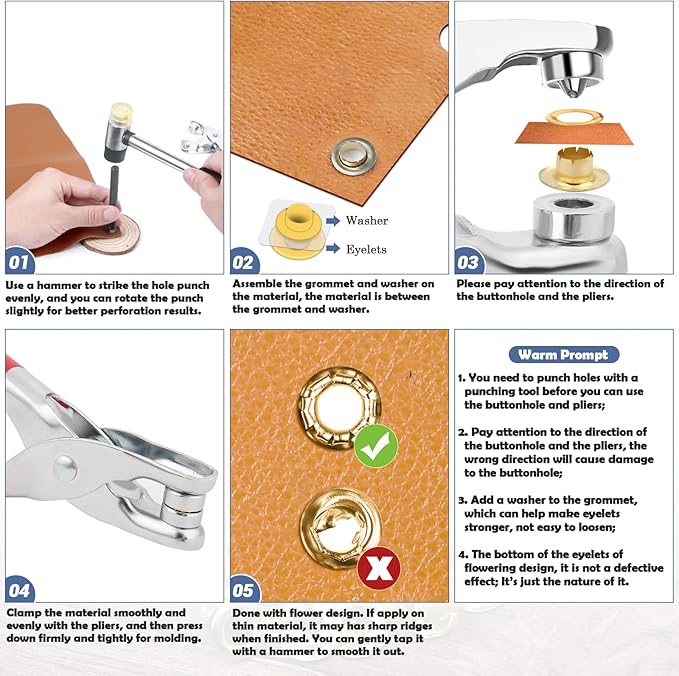 01

Use a hammer to strike the hole punch evenly, and you can rotate the punch slightly for better perforation results.

Washer

Eyelets

02

Assemble the grommet and washer on the material, the material is between the grommet and washer.

03

Please pay attention to the direction of the buttonhole and the pliers.

04

Clamp the material smoothly and evenly with the pliers, and then press down firmly and tightly for molding.

05

Done with flower design. If apply on thin material, it may has sharp ridges when finished. You can gently tap it with a hammer to smooth it out.

Warm Prompt

1. You need to punch holes with a punching tool before you can use the buttonhole and pliers;

2. Pay attention to the direction of the buttonhole and the pliers, the wrong direction will cause damage to the buttonhole;

3. Add a washer to the grommet, which can help make eyelets stronger, not easy to loosen;

4. The bottom of the eyelets of flowering design, it is not a defective effect; It's just the nature of it.