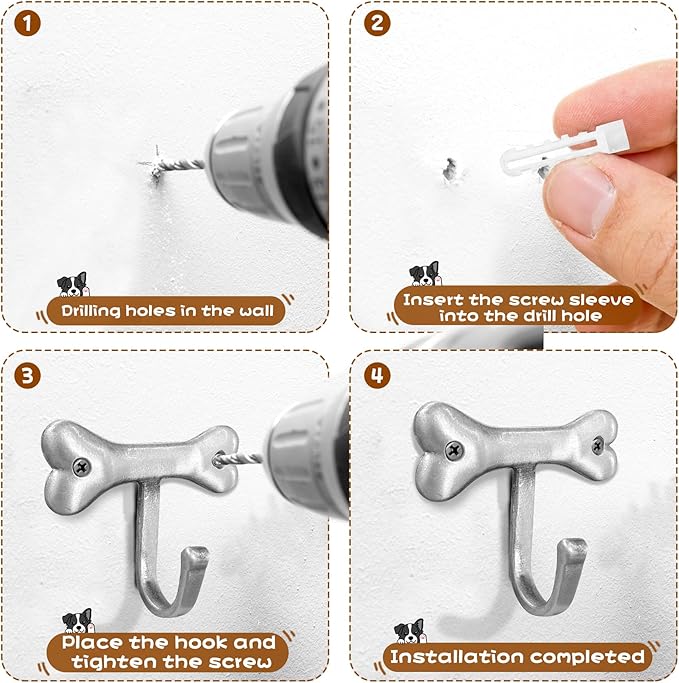 1

Drilling holes in the wall

2

Insert the screw sleeve into the drill hole

3

Place the hook and tighten the screw

4

Installation completed