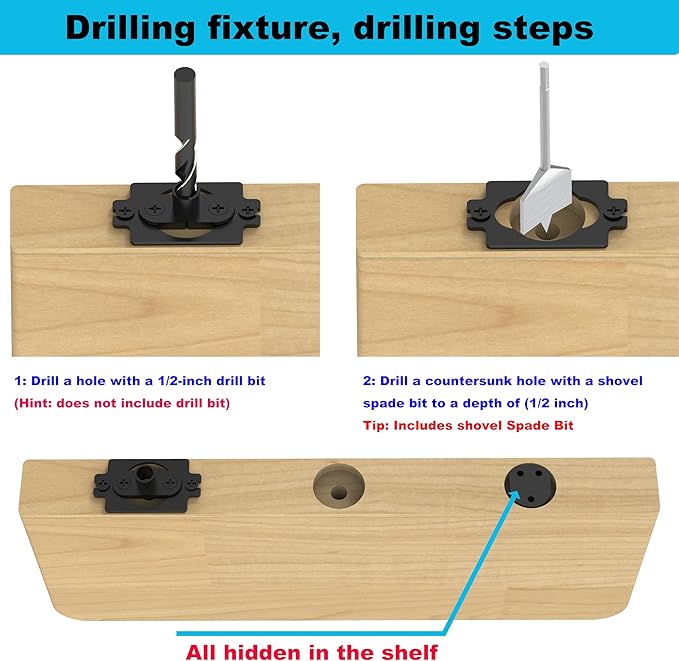 Drilling fixture, drilling steps

1: Drill a hole with a 1/2-inch drill bit
(Hint: does not include drill bit)

2: Drill a countersunk hole with a shovel spade bit to a depth of (1/2 inch)
Tip: Includes shovel Spade Bit

All hidden in the shelf