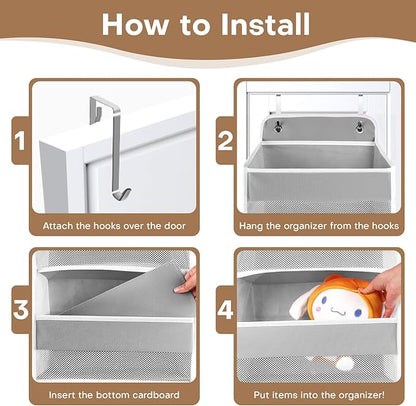 How to Install

1

Attach the hooks over the door

2

Hang the organizer from the hooks

3

Insert the bottom cardboard

4

Put items into the organizer!