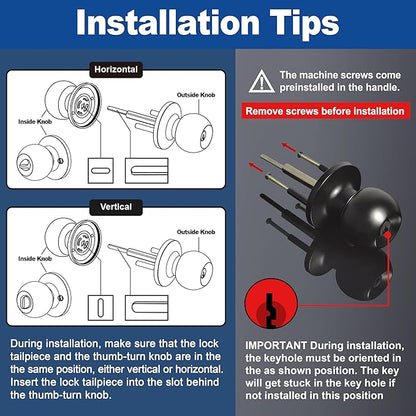 Installation Tips

Horizontal

Inside Knob

Outside Knob

Vertical

Inside Knob

Outside Knob

During installation, make sure that the lock tailpiece and the thumb-turn knob are in the the same position, either vertical or horizontal. Insert the lock tailpiece into the slot behind the thumb-turn knob.

The machine screws come preinstalled in the handle.

Remove screws before installation

IMPORTANT During installation, the keyhole must be oriented in the as shown position. The key will get stuck in the key hole if not installed in this position