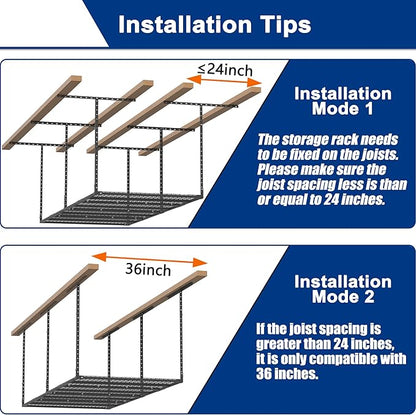 Installation Tips

≤24inch

Installation Mode 1

The storage rack needs to be fixed on the joists. Please make sure the joist spacing less is than or equal to 24 inches.

36inch

Installation Mode 2

If the joist spacing is greater than 24 inches, it is only compatible with 36 inches.