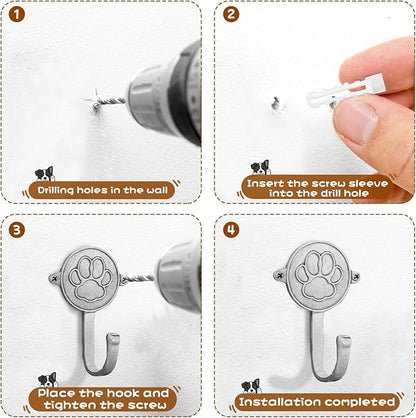 1

Drilling holes in the wall

2

Insert the screw sleeve into the drill hole

3

Place the hook and tighten the screw

4

Installation completed